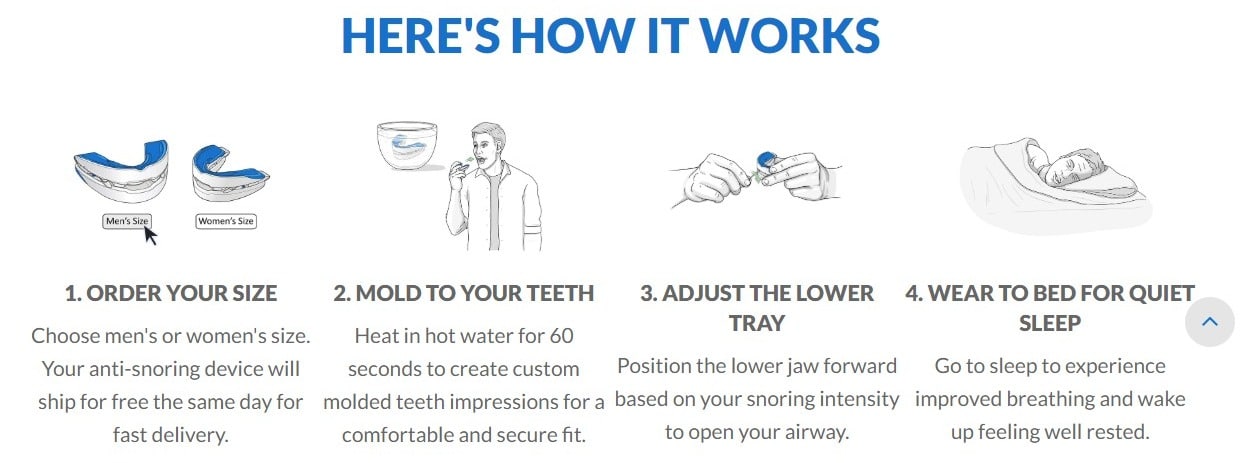 HERE'S HOW IT WORKS

Men's Size

Women's Size

1. ORDER YOUR SIZE

Choose men's or women's size. Your anti-snoring device will ship for free the same day for fast delivery.

2. MOLD TO YOUR TEETH

Heat in hot water for 60 seconds to create custom molded teeth impressions for a comfortable and secure fit.

3. ADJUST THE LOWER TRAY

Position the lower jaw forward based on your snoring intensity to open your airway.

4. WEAR TO BED FOR QUIET SLEEP

Go to sleep to experience improved breathing and wake up feeling well rested.